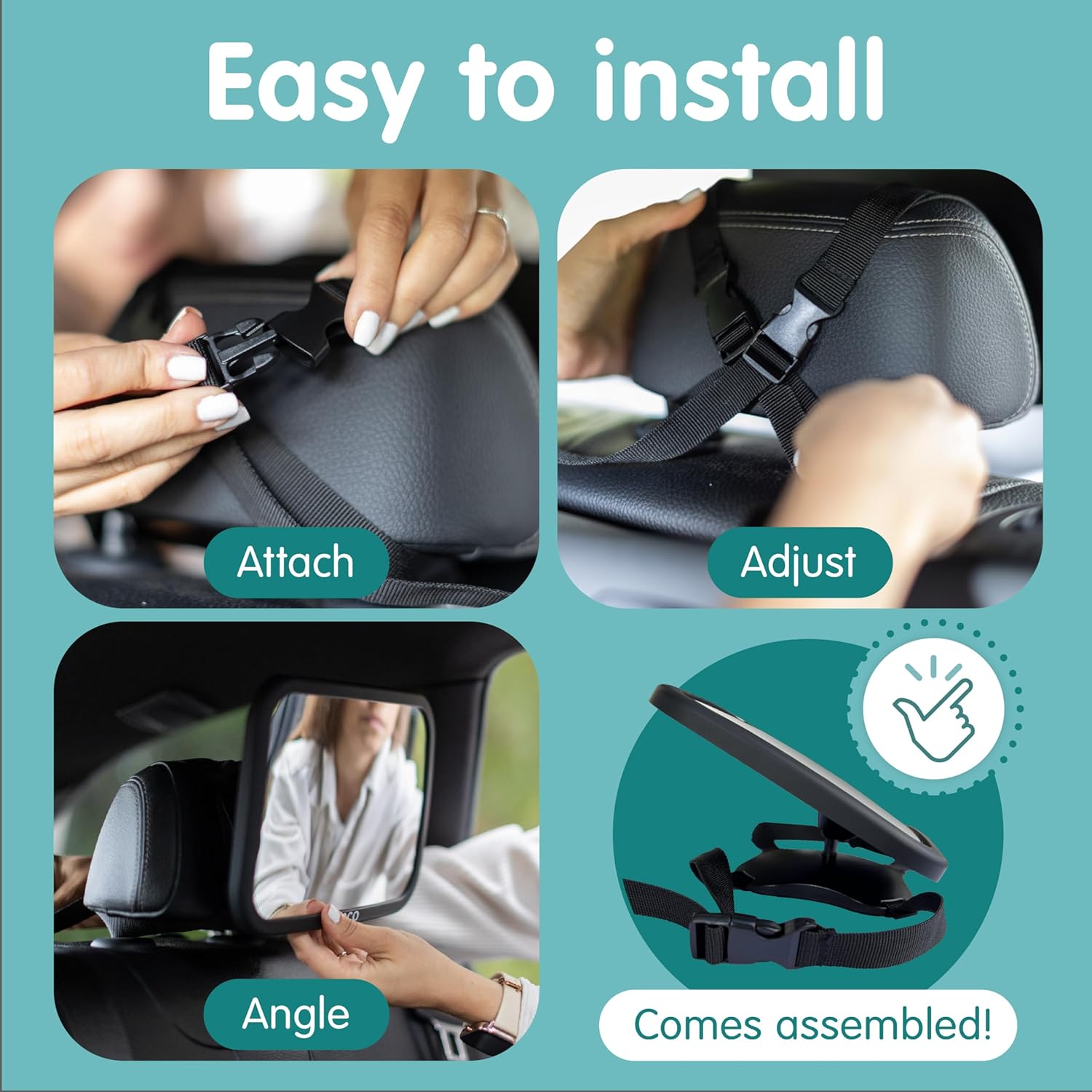 Easy to install

Attach

Adjust

Angle

Comes assembled!