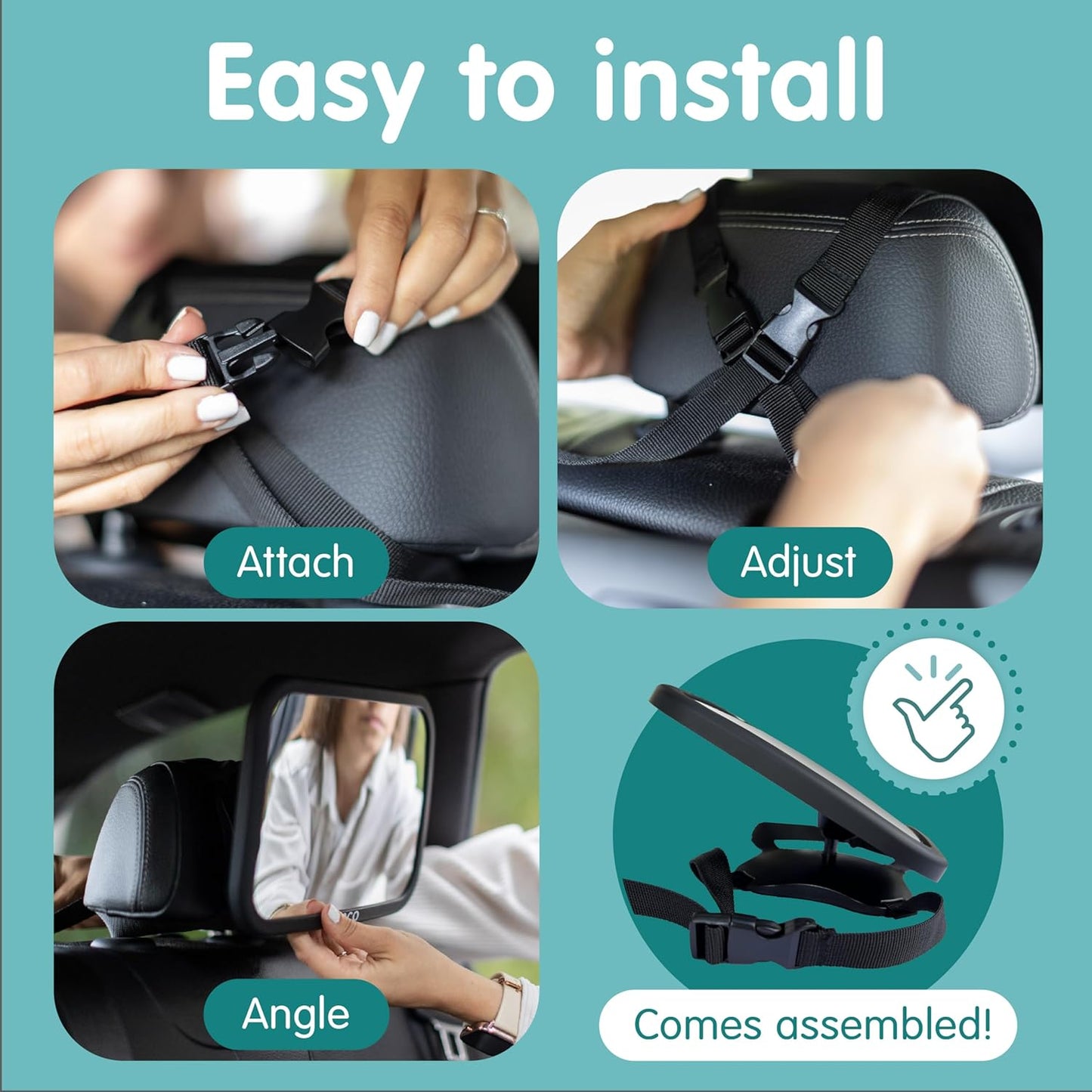 Easy to install

Attach

Adjust

Angle

Comes assembled!