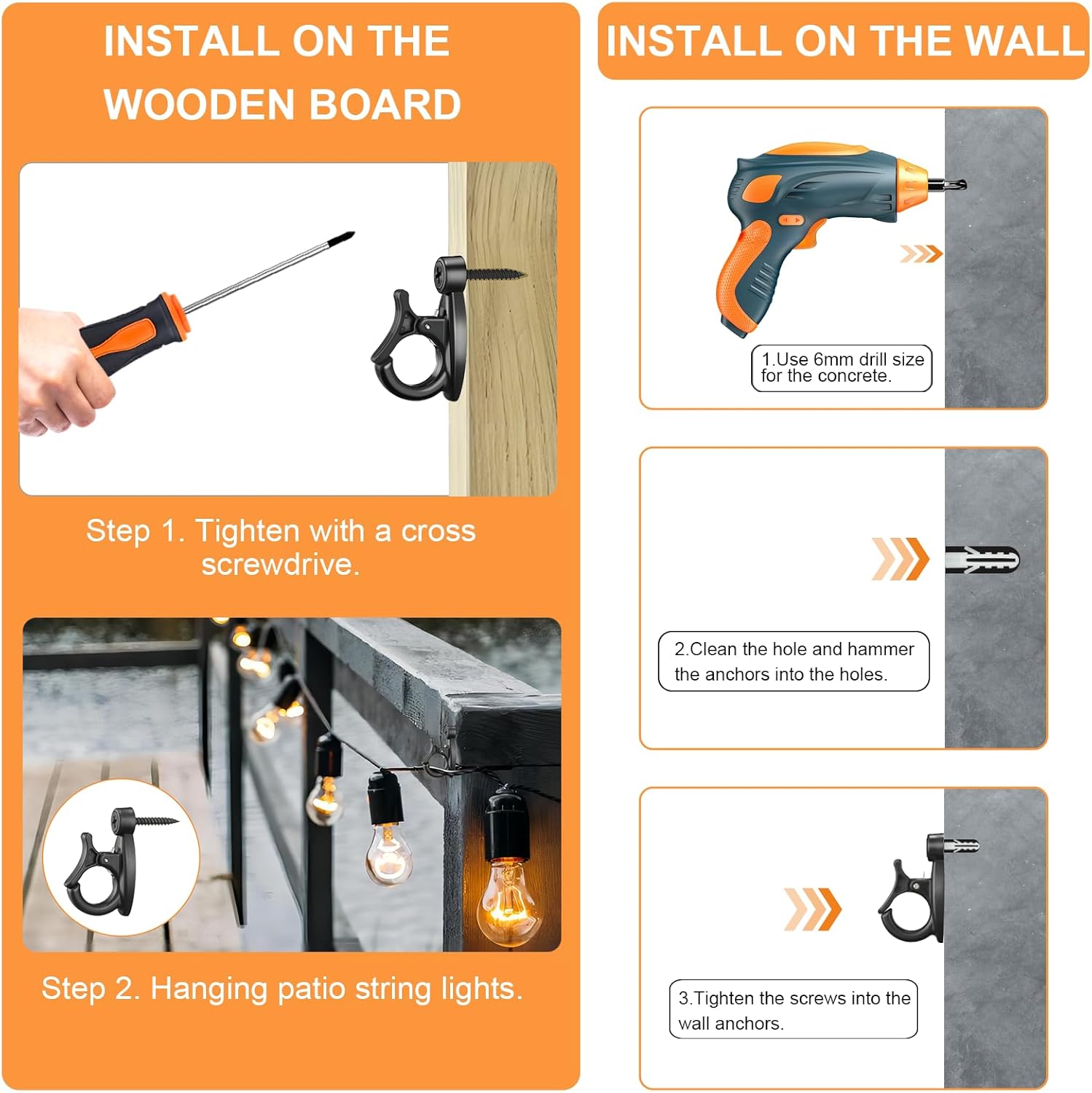 INSTALL ON THE WOODEN BOARD

Step 1. Tighten with a cross screwdrive.

Step 2. Hanging patio string lights.

INSTALL ON THE WALL

1.Use 6mm drill size for the concrete.

2.Clean the hole and hammer the anchors into the holes.

3.Tighten the screws into the wall anchors.